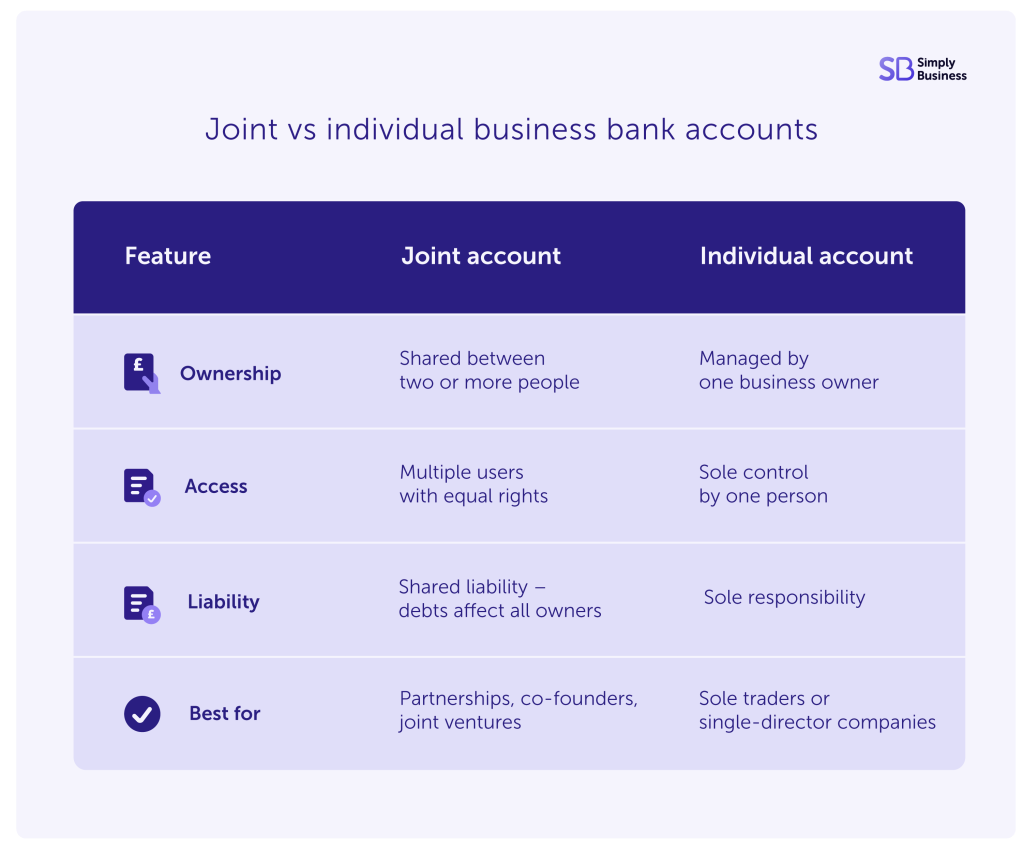 SB Simply Business

Joint vs individual business bank accounts

| Feature | Joint account | Individual account |
|---|---|---|
| Ownership | Shared between two or more people | Managed by one business owner |
| Access | Multiple users with equal rights | Sole control by one person |
| Liability | Shared liability – debts affect all owners | Sole responsibility |
| Best for | Partnerships, co-founders, joint ventures | Sole traders or single-director companies |