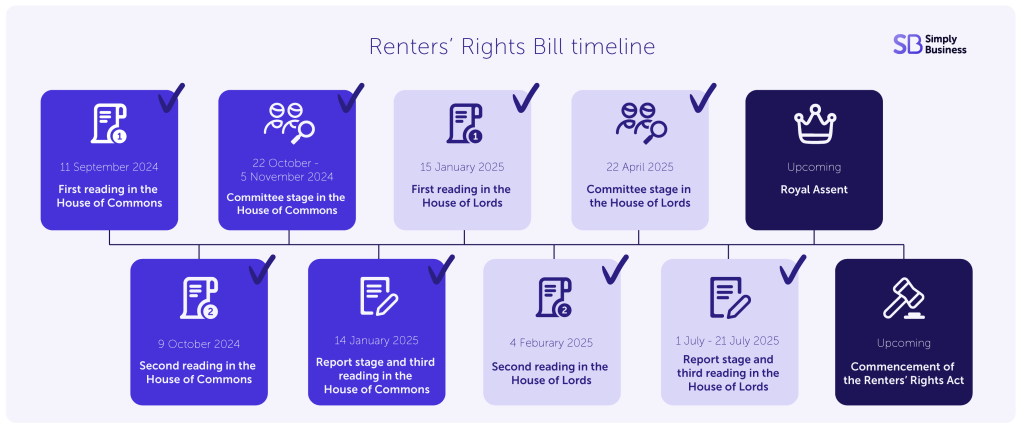 Renters' Rights Bill timeline

SB Simply Business

11 September 2024
First reading in the House of Commons

22 October - 5 November 2024
Committee stage in the House of Commons

15 January 2025
First reading in the House of Lords

22 April 2025
Committee stage in the House of Lords

Upcoming
Royal Assent

9 October 2024
Second reading in the House of Commons

14 January 2025
Report stage and third reading in the House of Commons

4 Feburary 2025
Second reading in the House of Lords

1 July - 21 July 2025
Report stage and third reading in the House of Lords

Upcoming
Commencement of the Renters' Rights Act