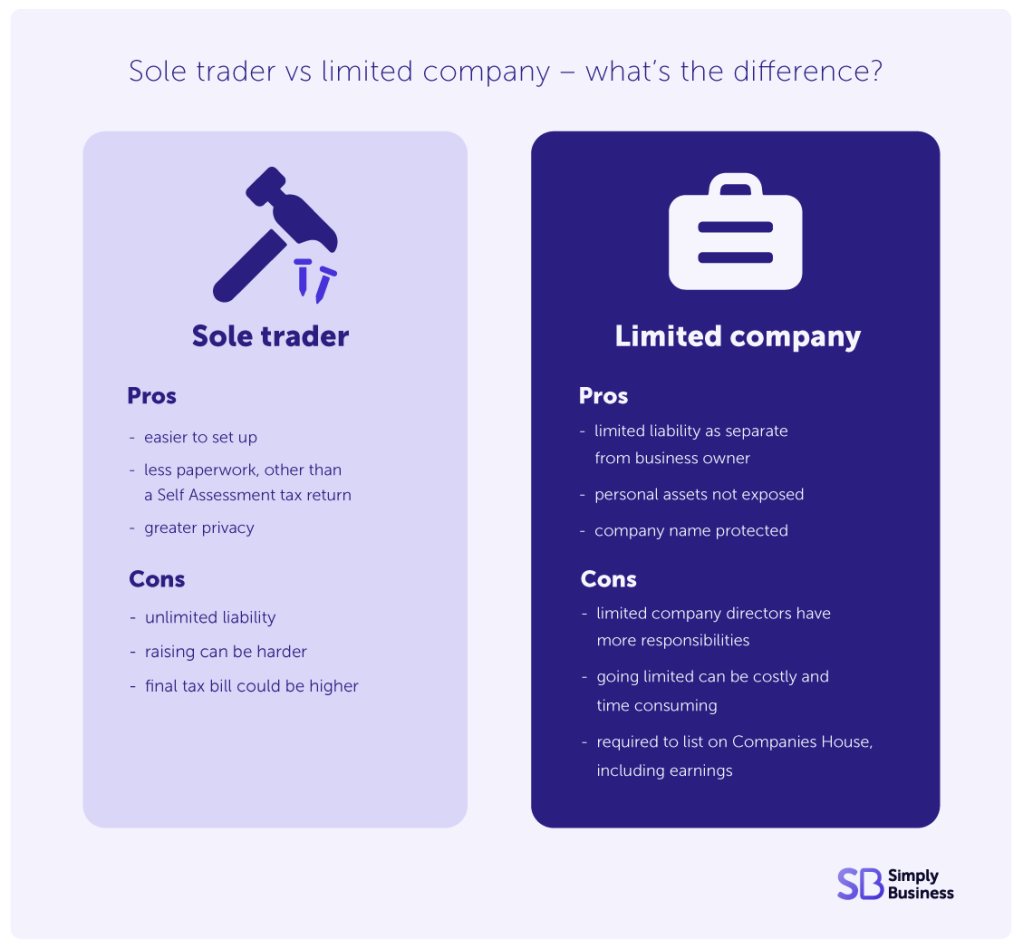 Sole trader vs limited company – what's the difference?

Sole trader

Pros

- easier to set up
- less paperwork, other than a Self Assessment tax return
- greater privacy

Cons

- unlimited liability
- raising can be harder
- final tax bill could be higher

Limited company

Pros

- limited liability as separate from business owner
- personal assets not exposed
- company name protected

Cons

- limited company directors have more responsibilities
- going limited can be costly and time consuming
- required to list on Companies House, including earnings

SB Simply Business