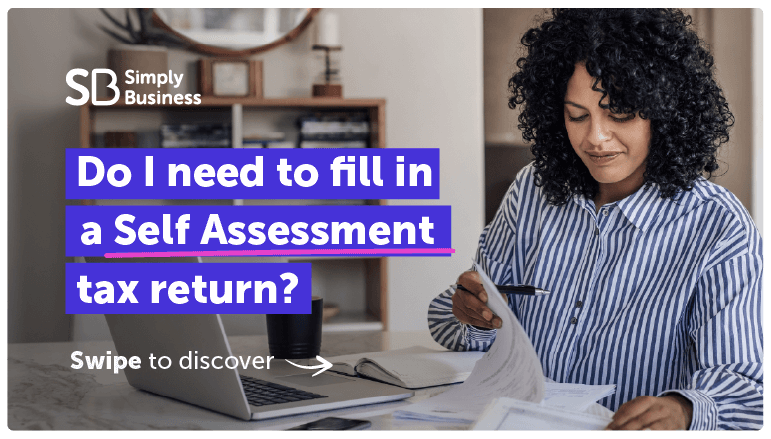 SB Simply Business

Do I need to fill in a Self Assessment tax return?

Swipe to discover