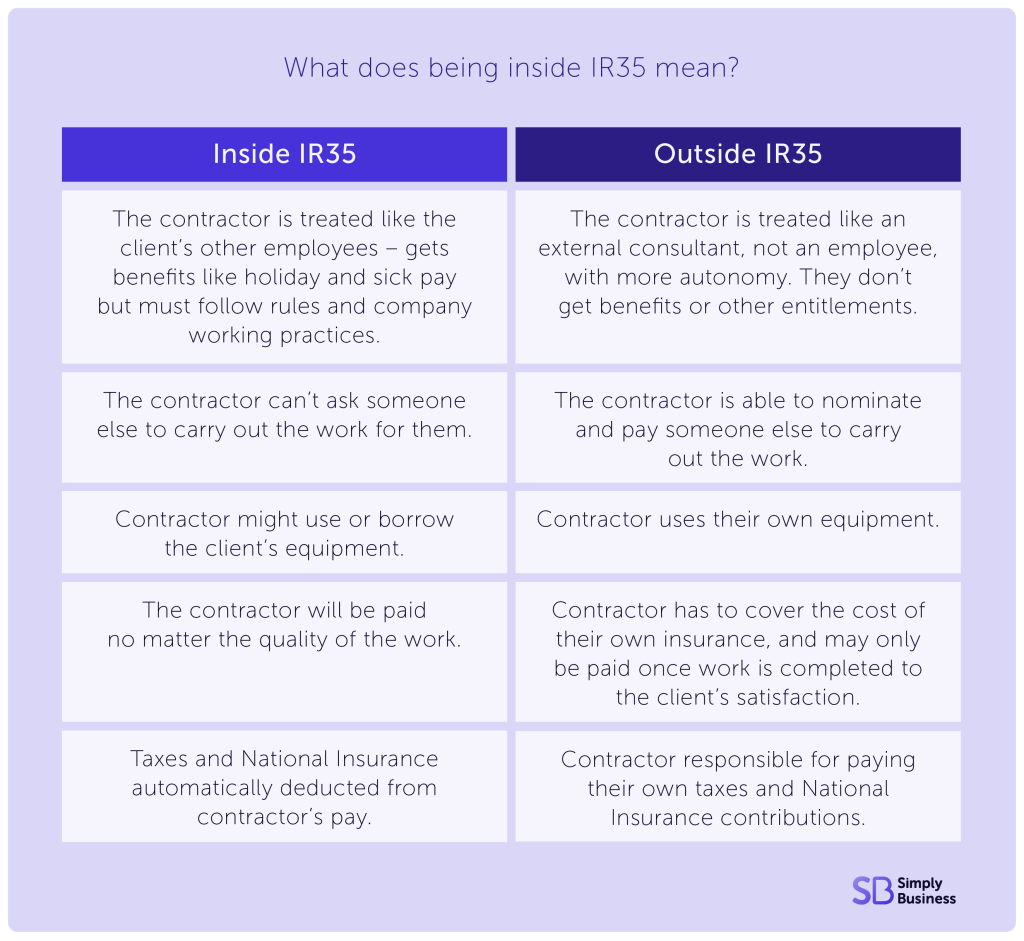 What does being inside IR35 mean?

| Inside IR35 | Outside IR35 |
|---|---|
| The contractor is treated like the client's other employees – gets benefits like holiday and sick pay but must follow rules and company working practices. | The contractor is treated like an external consultant, not an employee, with more autonomy. They don't get benefits or other entitlements. |
| The contractor can't ask someone else to carry out the work for them. | The contractor is able to nominate and pay someone else to carry out the work. |
| Contractor might use or borrow the client's equipment. | Contractor uses their own equipment. |
| The contractor will be paid no matter the quality of the work. | Contractor has to cover the cost of their own insurance, and may only be paid once work is completed to the client's satisfaction. |
| Taxes and National Insurance automatically deducted from contractor's pay. | Contractor responsible for paying their own taxes and National Insurance contributions. |

SB Simply Business