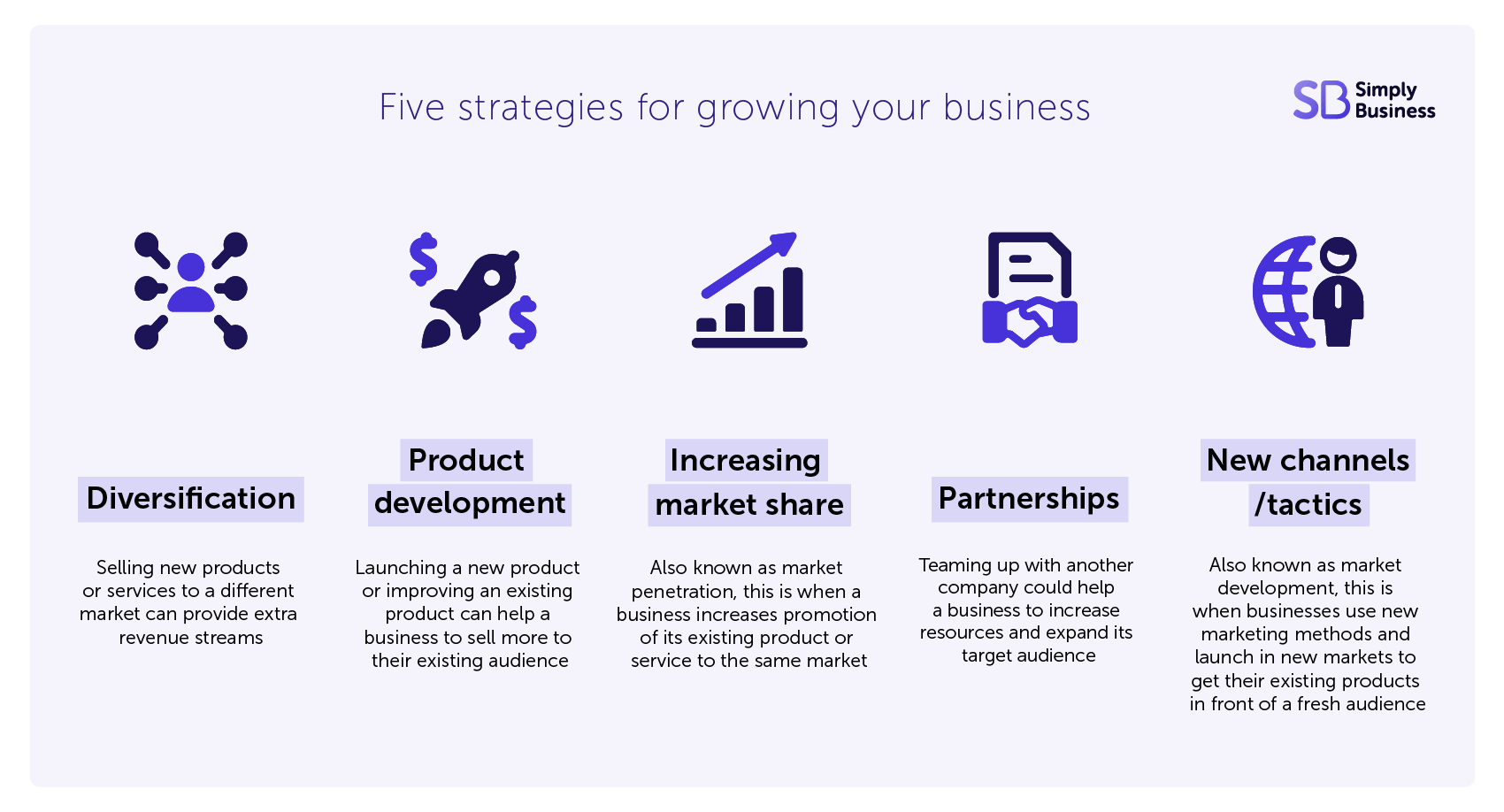 Five strategies for growing your business

SB Simply Business

Diversification

Selling new products or services to a different market can provide extra revenue streams

Product development

Launching a new product or improving an existing product can help a business to sell more to their existing audience

Increasing market share

Also known as market penetration, this is when a business increases promotion of its existing product or service to the same market

Partnerships

Teaming up with another company could help a business to increase resources and expand its target audience

New channels /tactics

Also known as market development, this is when businesses use new marketing methods and launch in new markets to get their existing products in front of a fresh audience