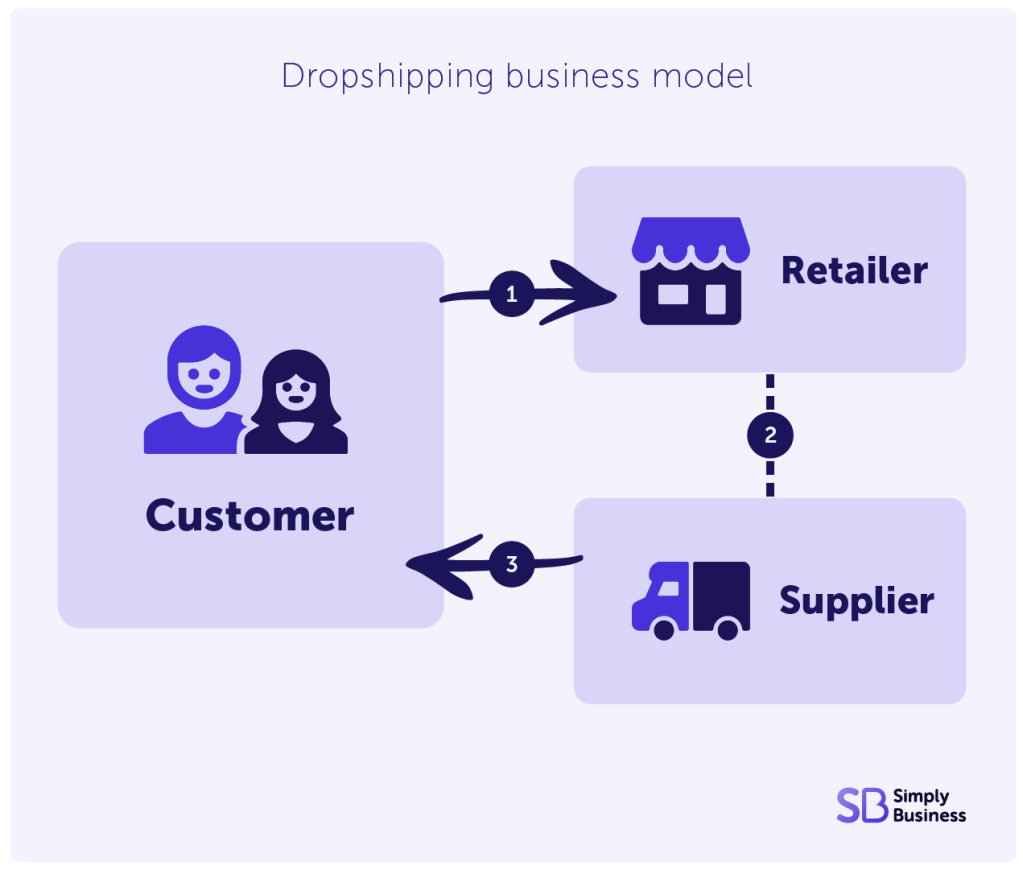 Dropshipping business model

Customer

1

Retailer

2

3

Supplier

SB Simply Business