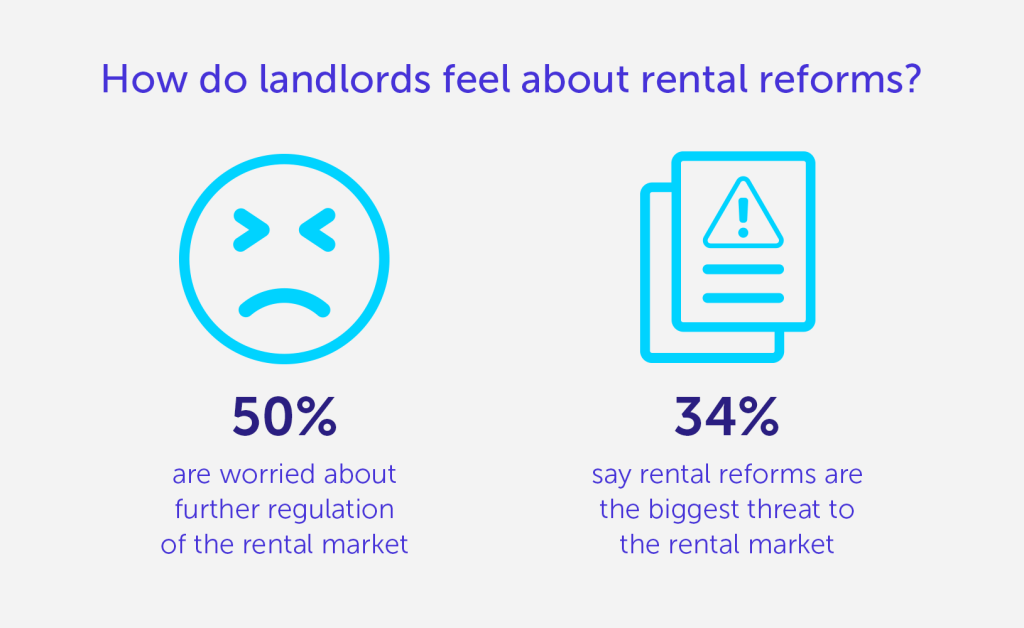 How do landlords feel about rental reforms?

50%
are worried about further regulation of the rental market

34%
say rental reforms are the biggest threat to the rental market